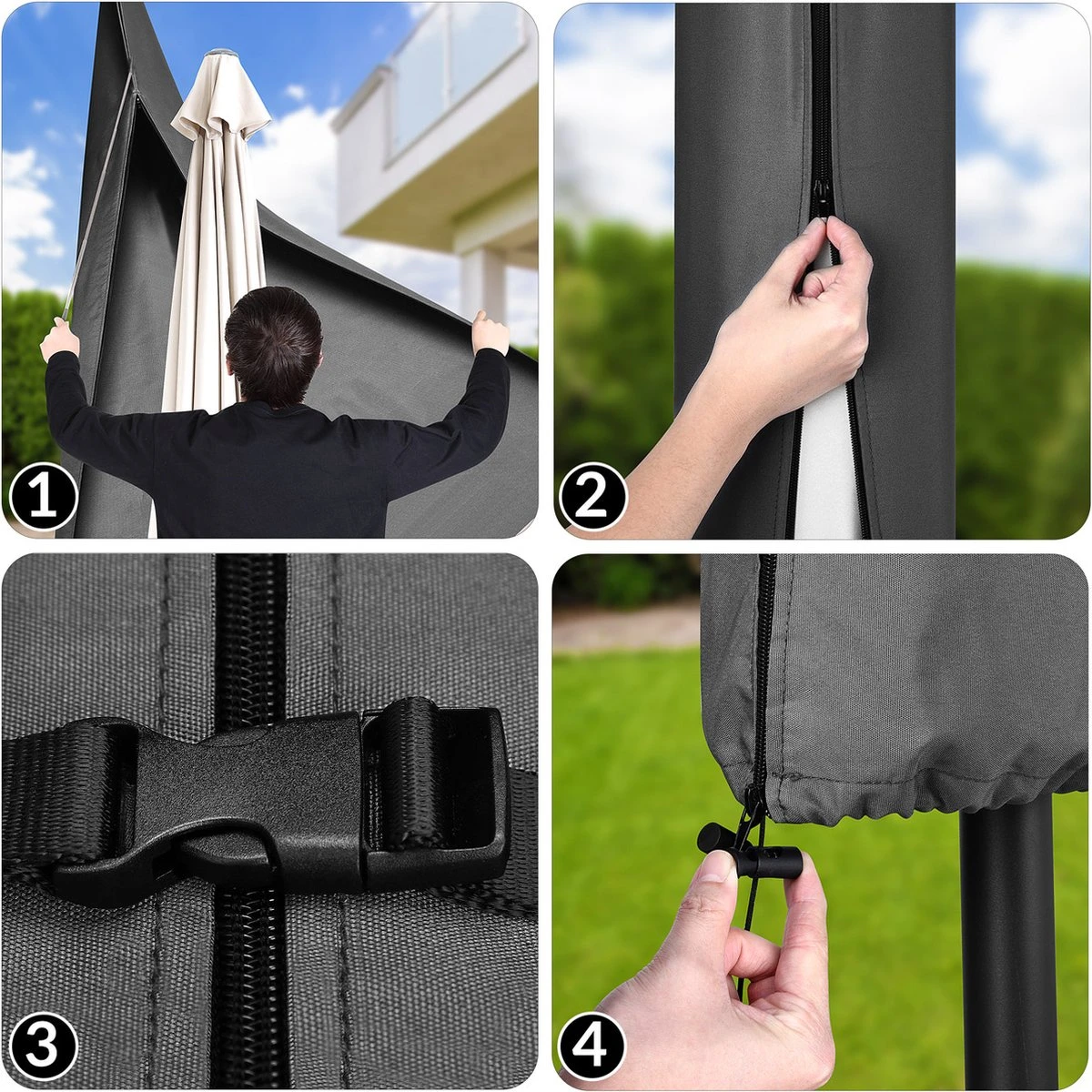 1
2
3
4